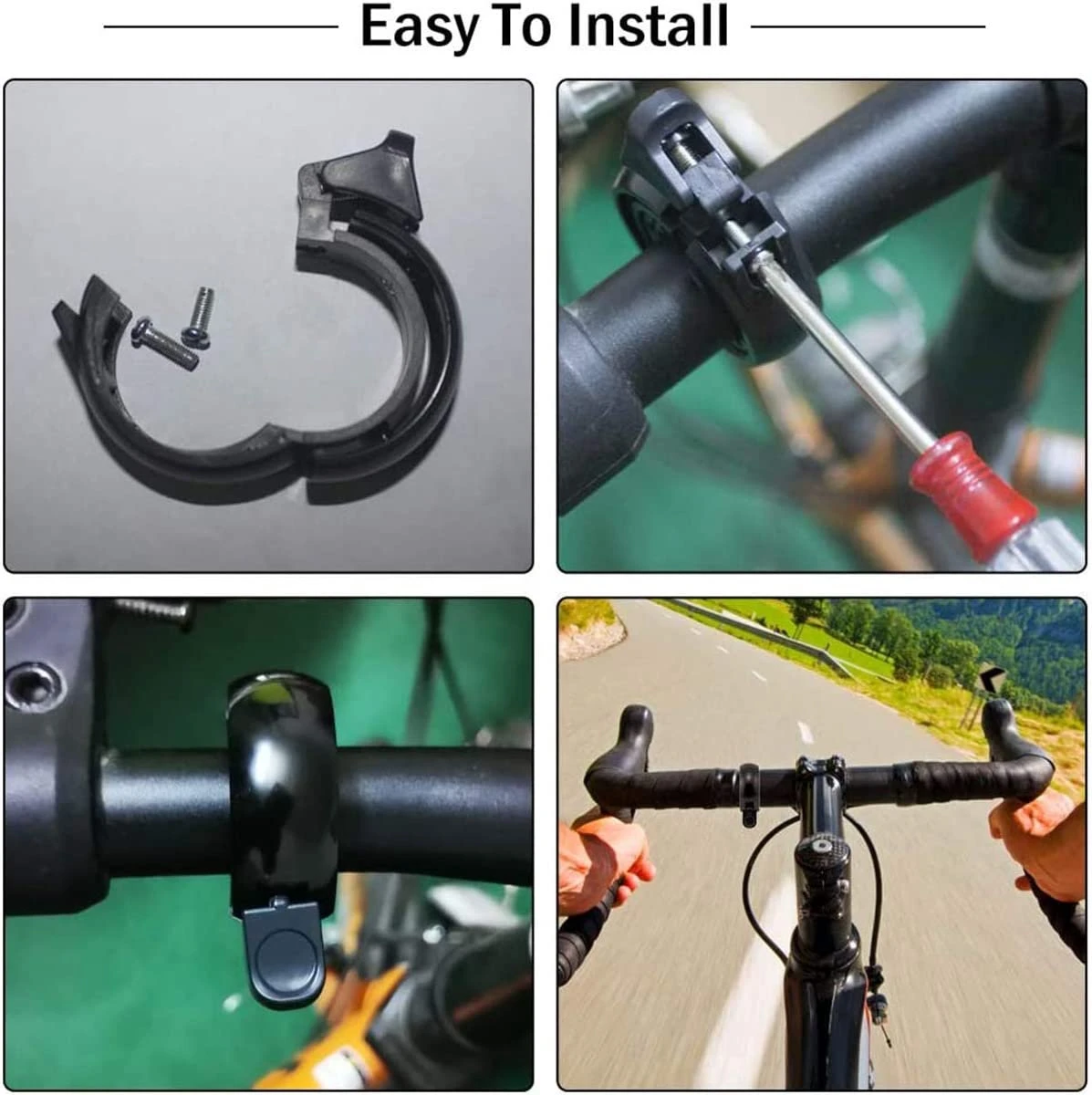 Easy To Install